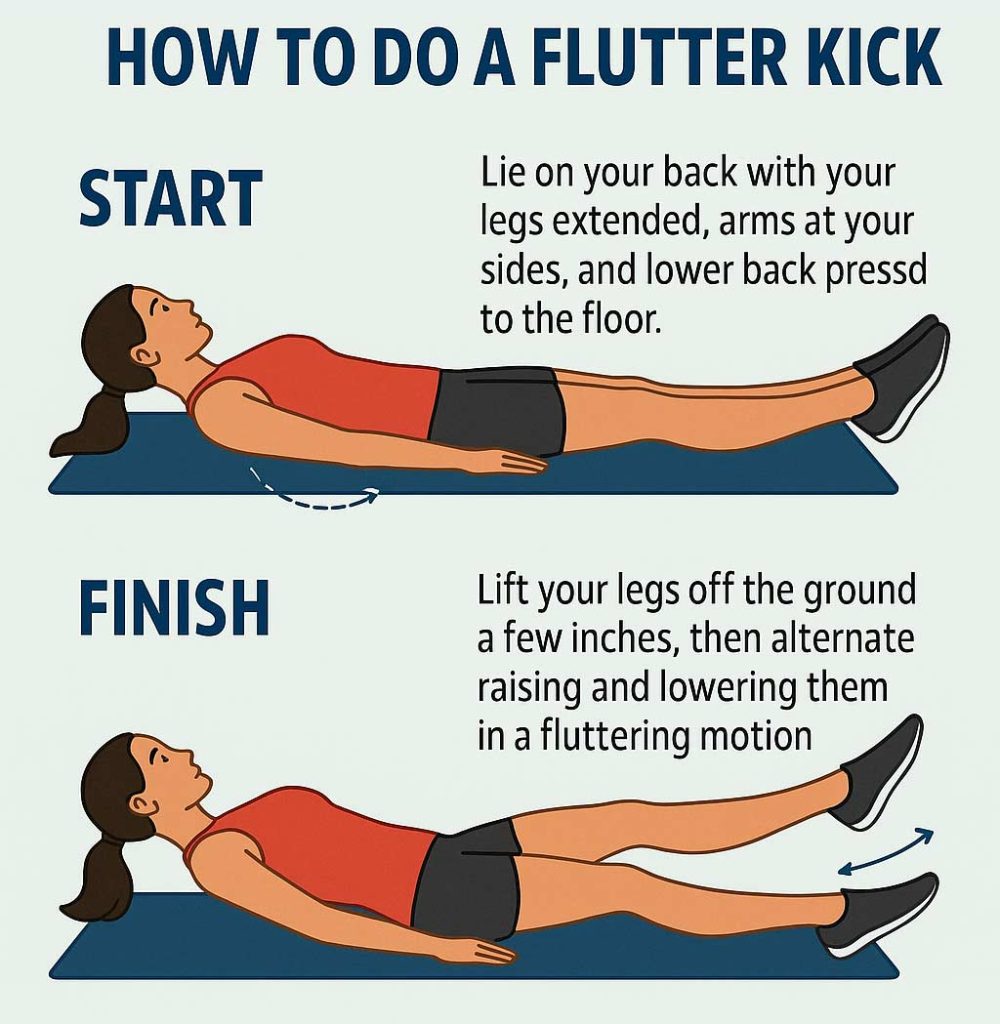 HOW TO DO A FLUTTER KICK

START

Lie on your back with your legs extended, arms at your sides, and lower back pressd to the floor.

FINISH

Lift your legs off the ground a few inches, then alternate raising and lowering them in a fluttering motion